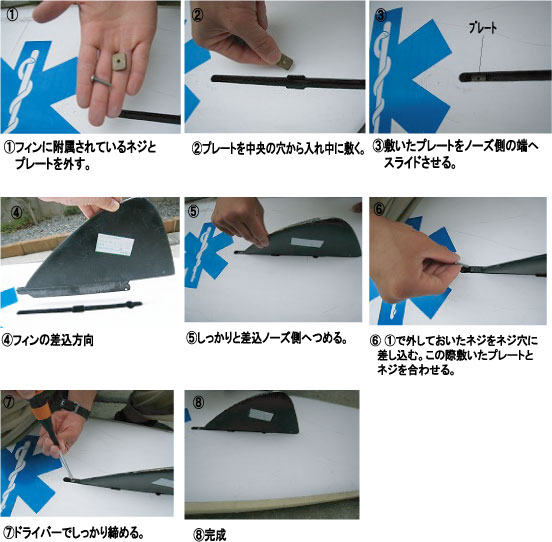 ①

②

③

プレート

①フィンに附属されているネジとプレートを外す。

②プレートを中央の穴から入れ中に敷く。

③敷いたプレートをノーズ側の端へスライドさせる。

④

⑤

⑥

④フィンの差込方向

⑤しっかりと差込ノーズ側へつめる。

⑥ ①で外しておいたネジをネジ穴に差し込む。この際敷いたプレートとネジを合わせる。

⑦

⑧

⑦ドライバーでしっかり締める。

⑧完成